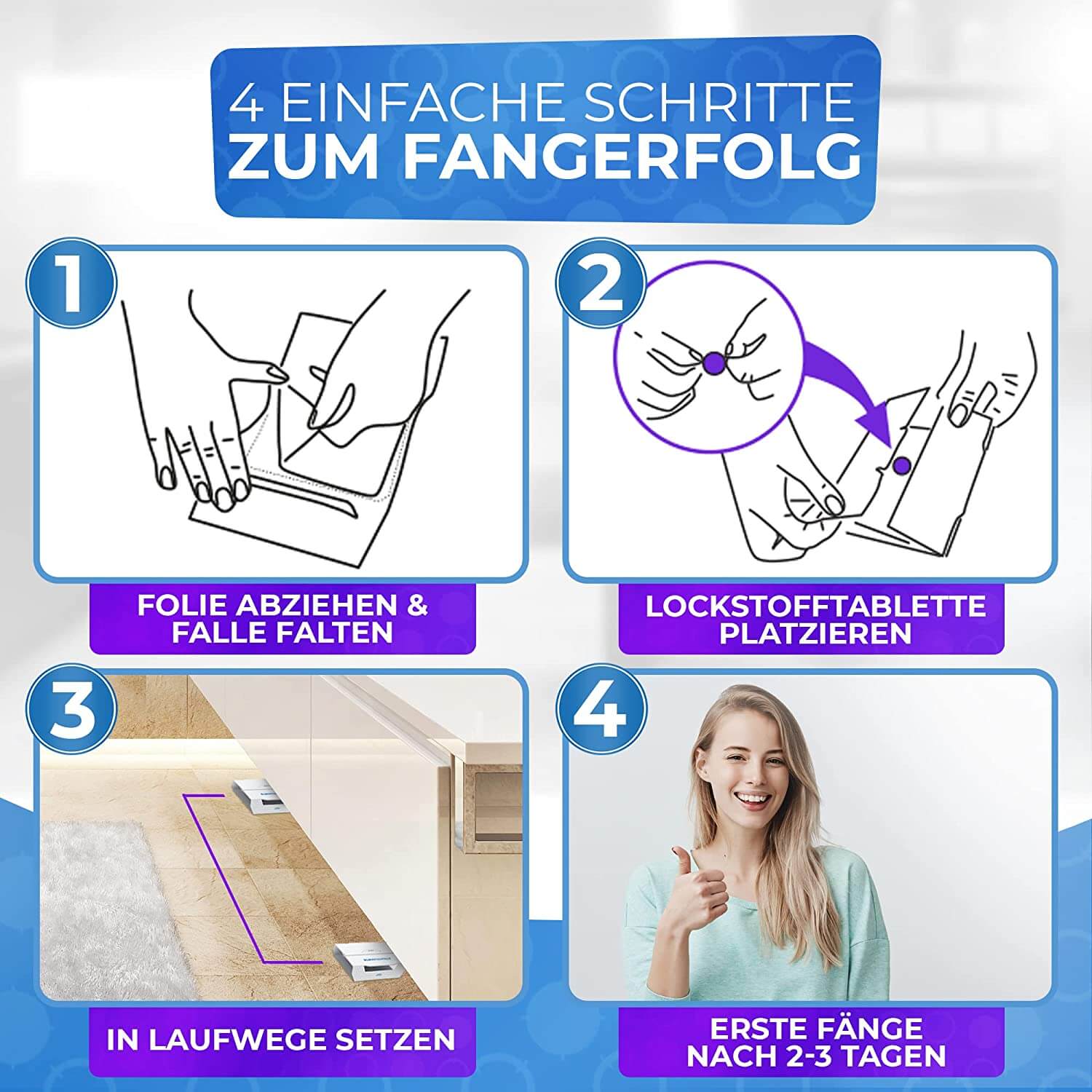 4 EINFACHE SCHRITTE
ZUM FANGERFOLG

1

FOLIE ABZIEHEN & FALLE FALTEN

2

LOCKSTOFFTABLETTE PLATZIEREN

3

IN LAUFWEGE SETZEN

4

ERSTE FÄNGE NACH 2-3 TAGEN